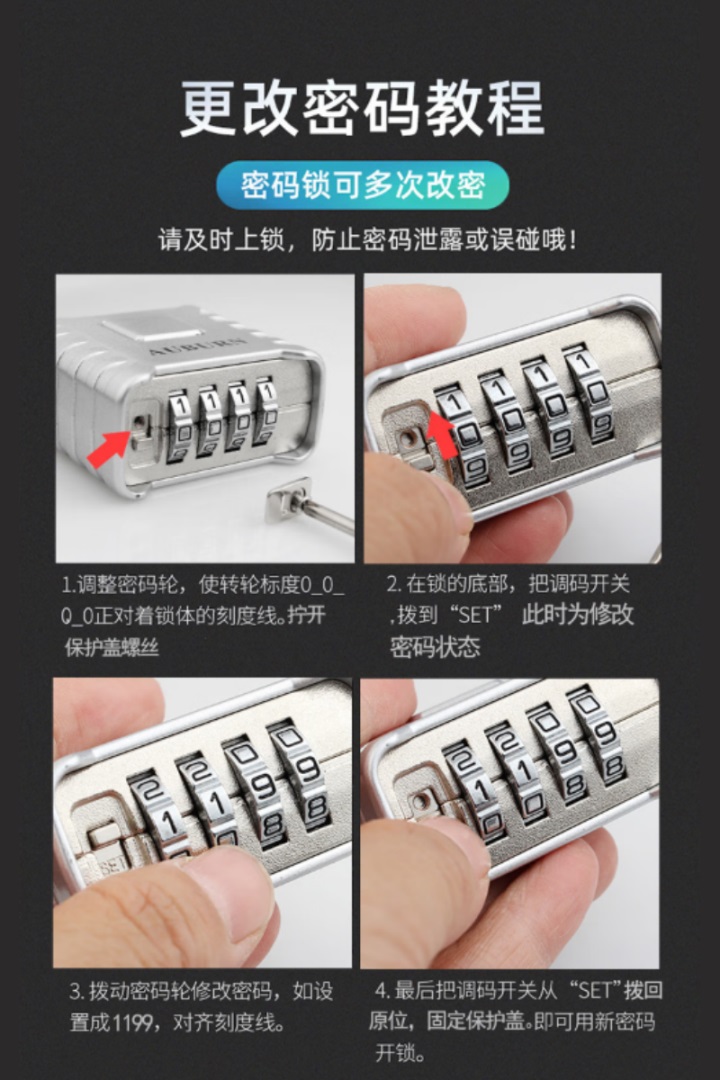 更改密码教程

密码锁可多次改密

请及时上锁，防止密码泄露或误碰哦！

AUBURN

1.调整密码轮，使转轮标度0_0_0_0正对着锁体的刻度线。拧开保护盖螺丝

2. 在锁的底部，把调码开关,拨到“SET” 此时为修改密码状态

SET

3. 拨动密码轮修改密码，如设置成1199，对齐刻度线。

4. 最后把调码开关从“SET”拨回原位，固定保护盖。即可用新密码开锁。